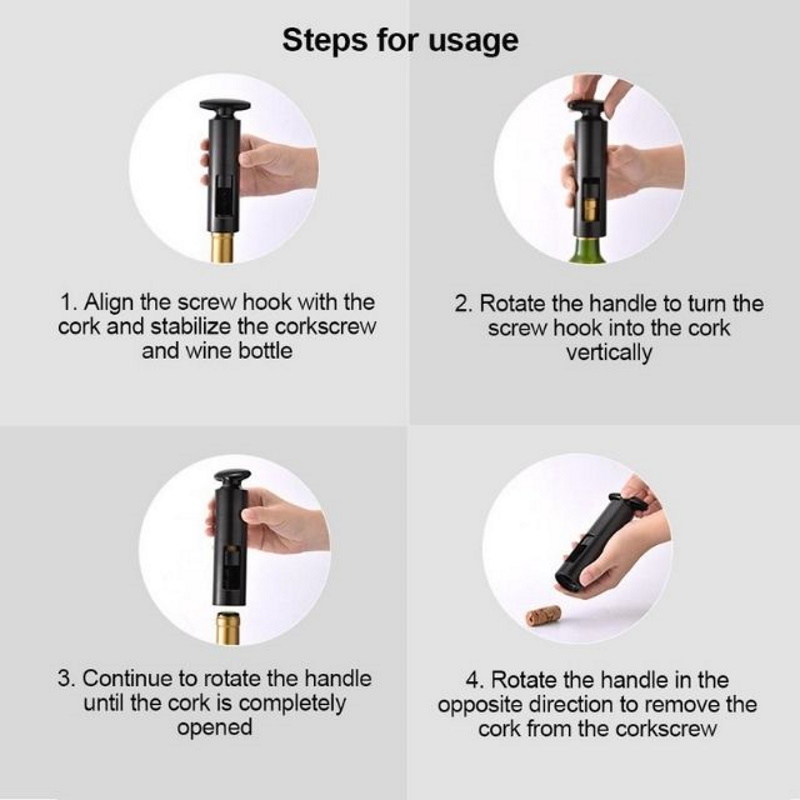 Steps for usage

1. Align the screw hook with the cork and stabilize the corkscrew and wine bottle

2. Rotate the handle to turn the screw hook into the cork vertically

3. Continue to rotate the handle until the cork is completely opened

4. Rotate the handle in the opposite direction to remove the cork from the corkscrew