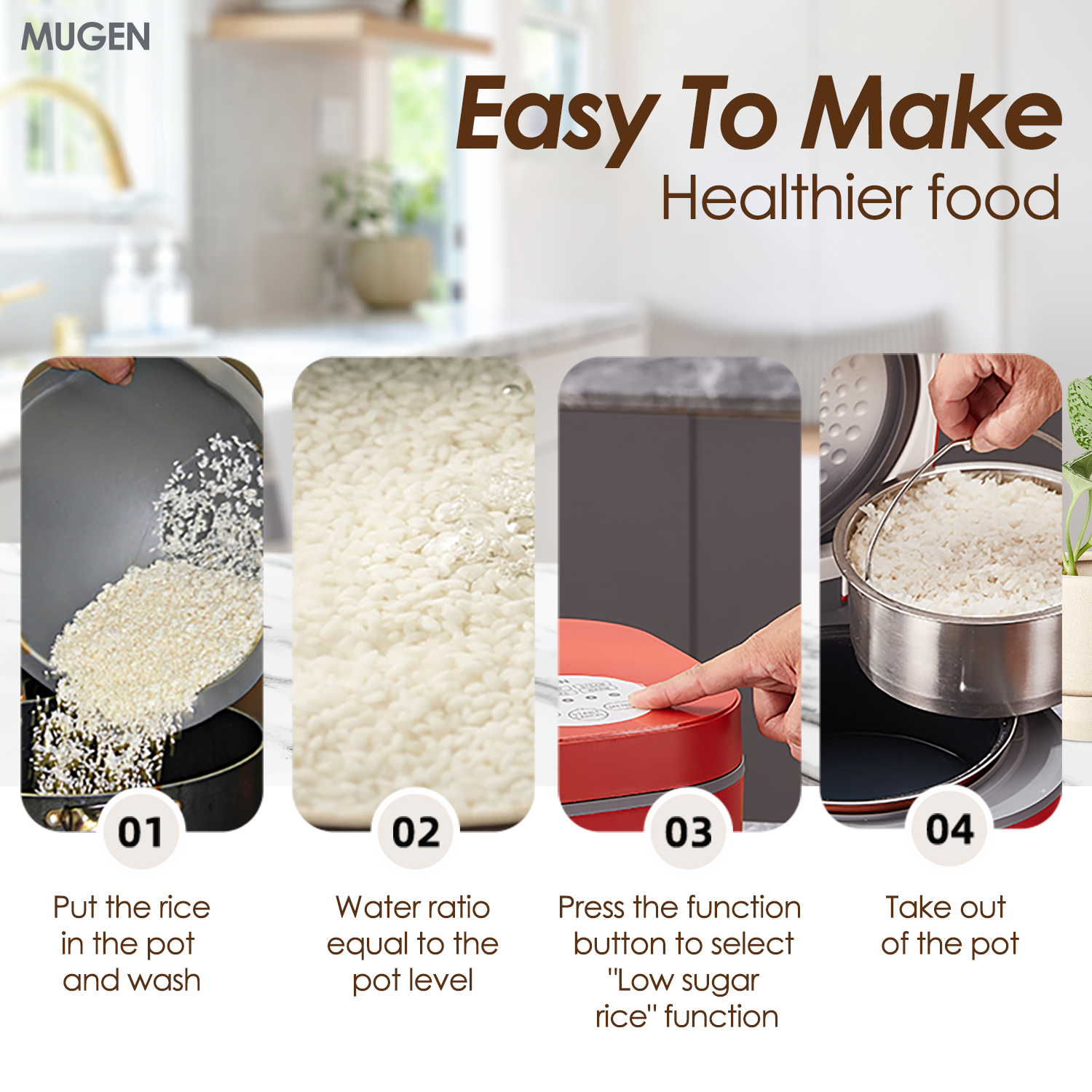 MUGEN

Easy To Make
Healthier food

01
Put the rice in the pot and wash

02
Water ratio equal to the pot level

03
Press the function button to select "Low sugar rice" function

04
Take out of the pot