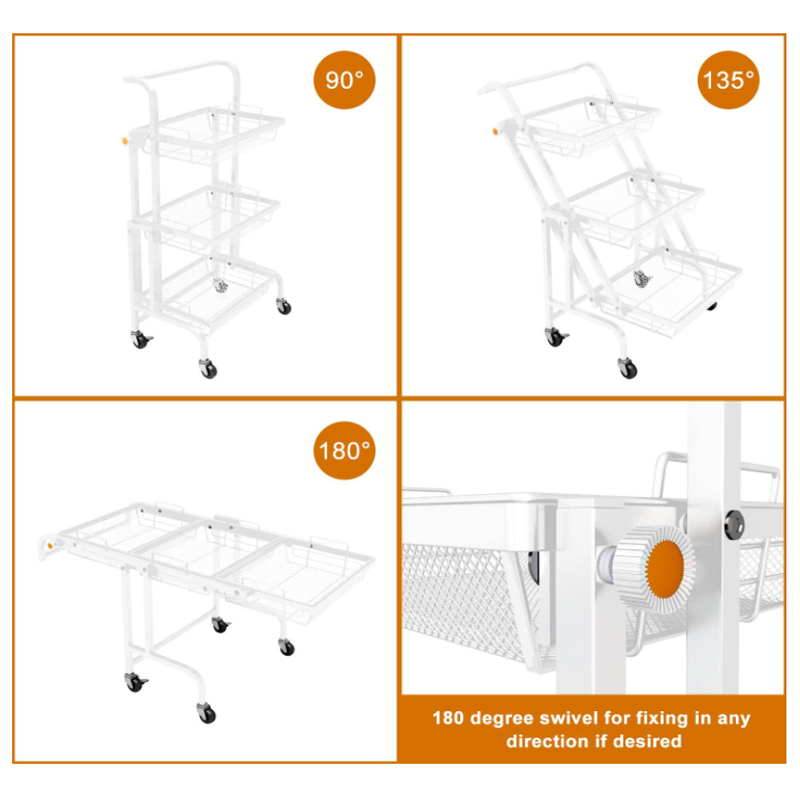 90°

135°

180°

180 degree swivel for fixing in any direction if desired