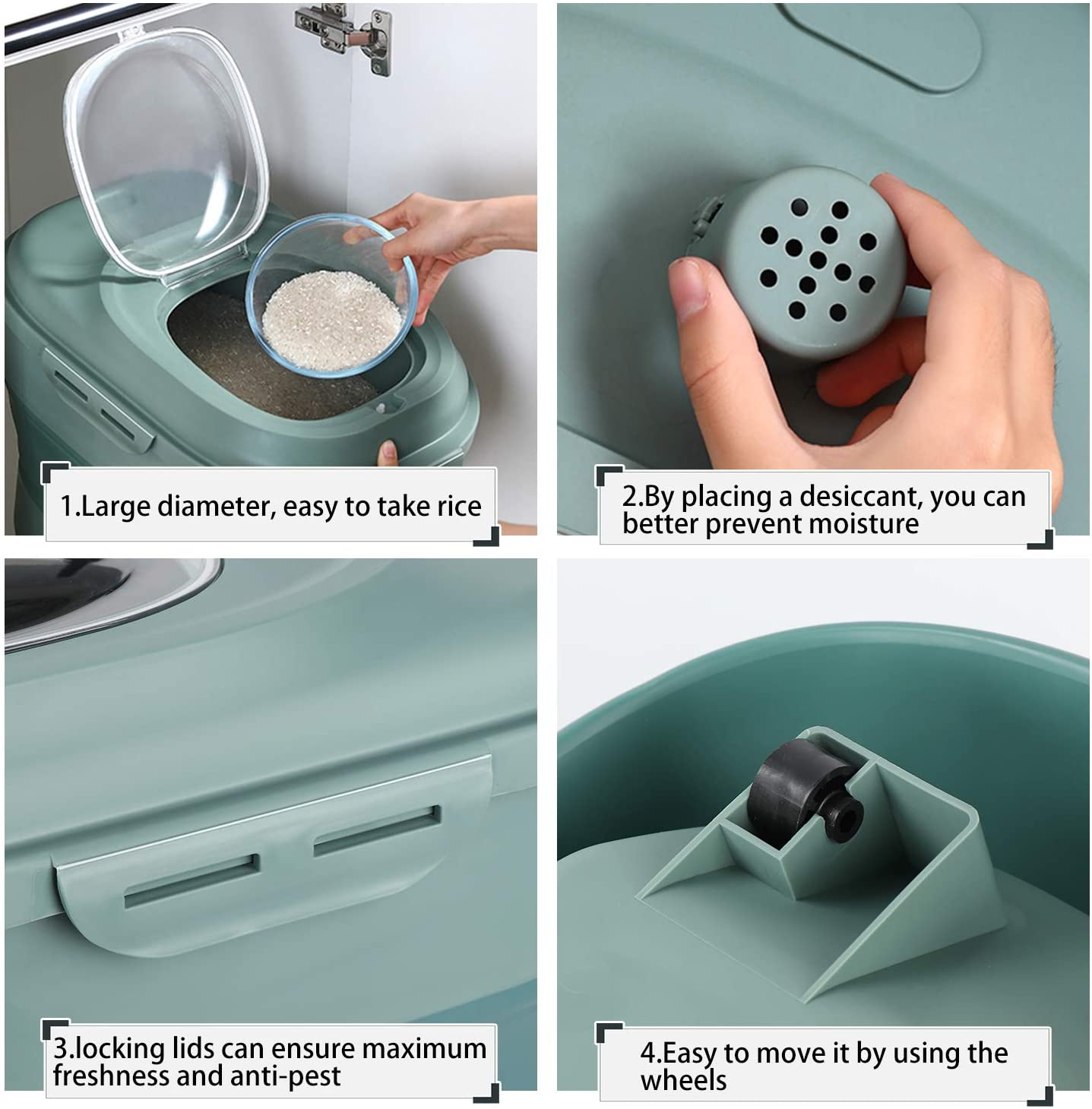 1.Large diameter, easy to take rice

2.By placing a desiccant, you can better prevent moisture

3.locking lids can ensure maximum freshness and anti-pest

4.Easy to move it by using the wheels